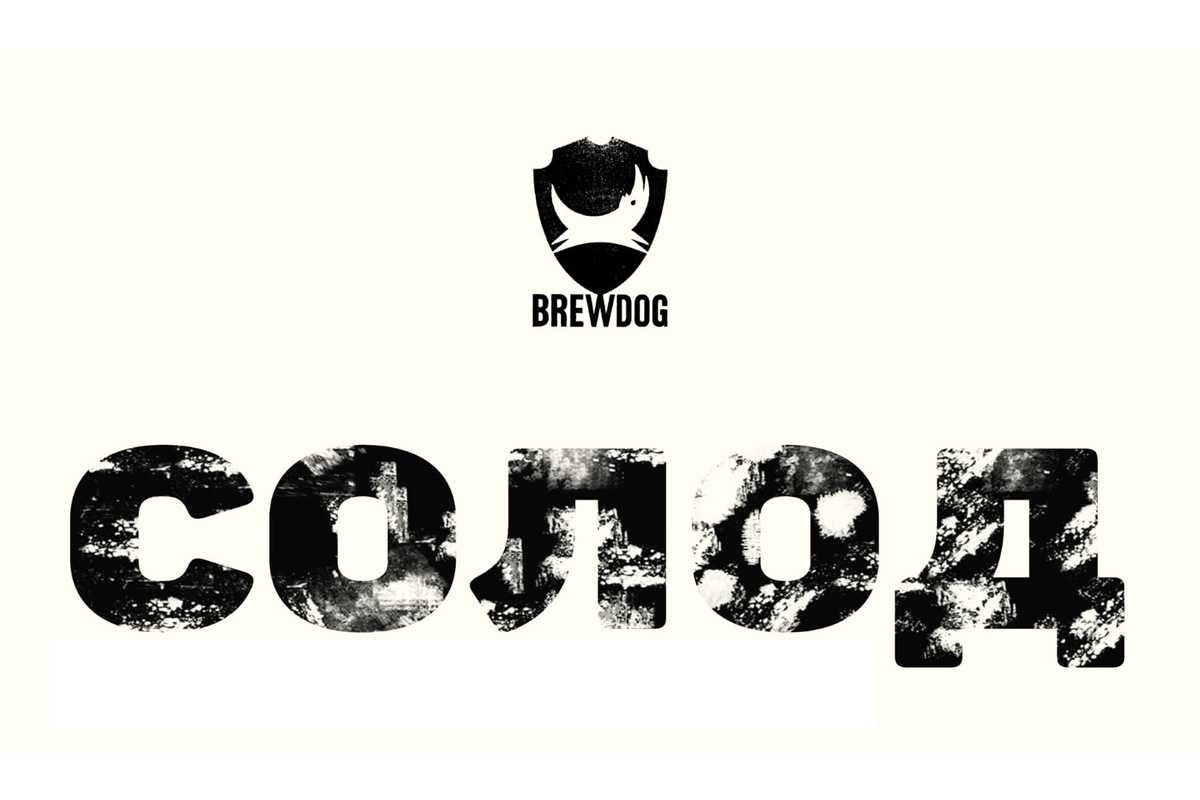 BREWDOG

СОЛОД