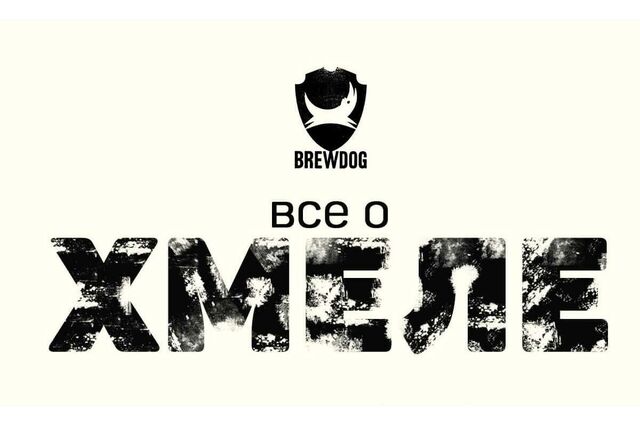 BREWDOG

все о

ХМЕЛЕ